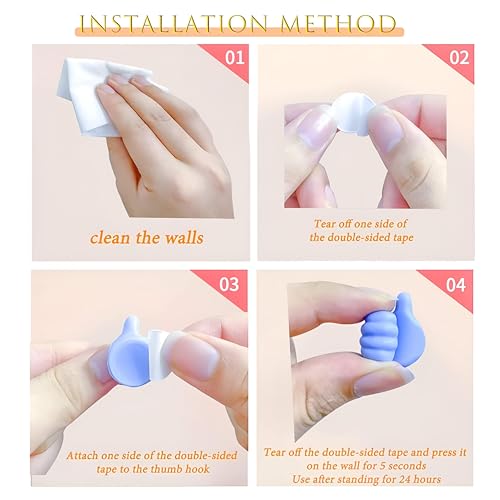 INSTALLATION METHOD

01

clean the walls

02

Tear off one side of the double-sided tape

03

Attach one side of the double-sided tape to the thumb hook

04

Tear off the double-sided tape and press it on the wall for 5 seconds
Use after standing for 24 hours