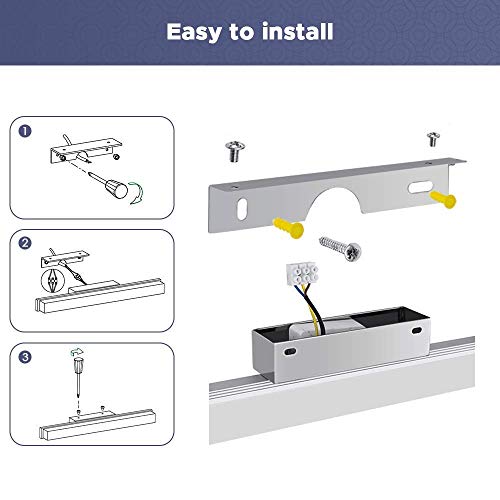 Easy to install

1

2

3