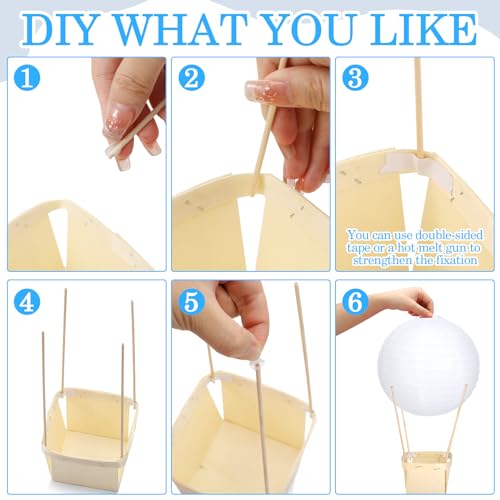 DIY WHAT YOU LIKE

1

2

3

You can use double-sided tape or a hot melt gun to strengthen the fixation

4

5

6