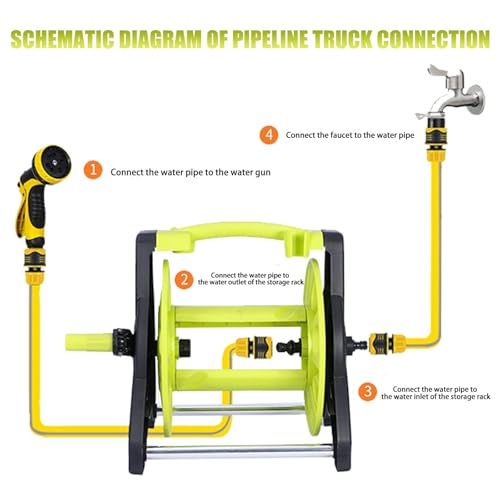 SCHEMATIC DIAGRAM OF PIPELINE TRUCK CONNECTION

4 Connect the faucet to the water pipe

1 Connect the water pipe to the water gun

2 Connect the water pipe to the water outlet of the storage rack

3 Connect the water pipe to the water inlet of the storage rack