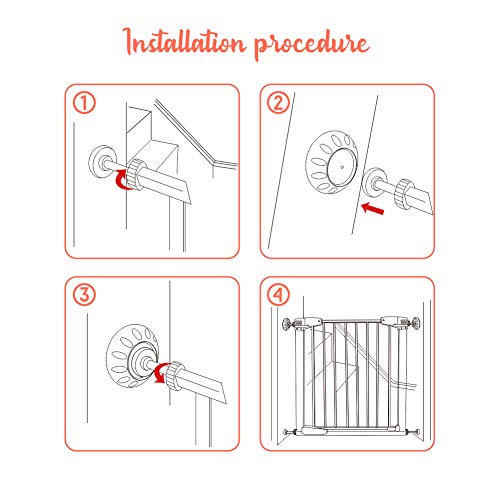 Installation procedure

①

②

③

④