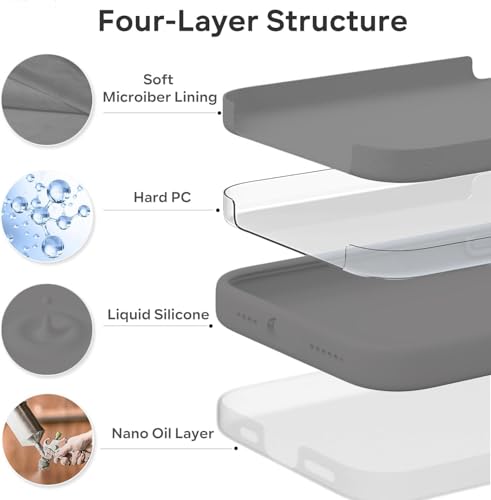 Four-Layer Structure

Soft Microiber Lining

Hard PC

Liquid Silicone

Nano Oil Layer