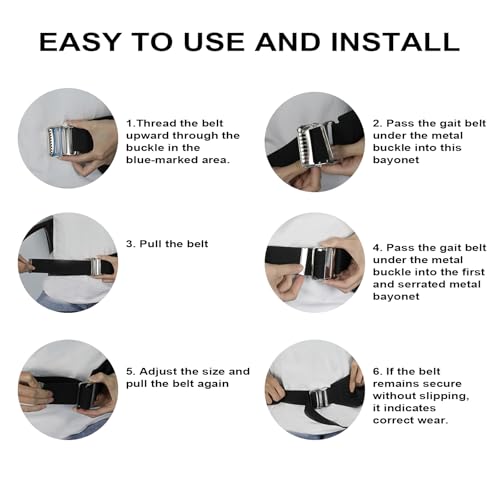 EASY TO USE AND INSTALL

1.Thread the belt upward through the buckle in the blue-marked area.

2. Pass the gait belt under the metal buckle into this bayonet

3. Pull the belt

4. Pass the gait belt under the metal buckle into the first and serrated metal bayonet

5. Adjust the size and pull the belt again

6. If the belt remains secure without slipping, it indicates correct wear.