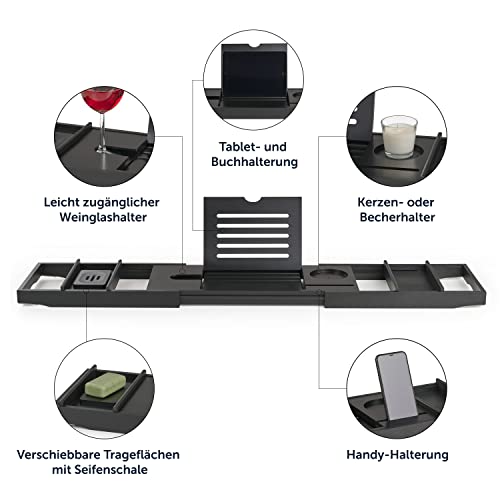 Tablet- und Buchhalterung

Leicht zugänglicher Weinglashalter

Kerzen- oder Becherhalter

Verschiebbare Trageflächen mit Seifenschale

Handy-Halterung