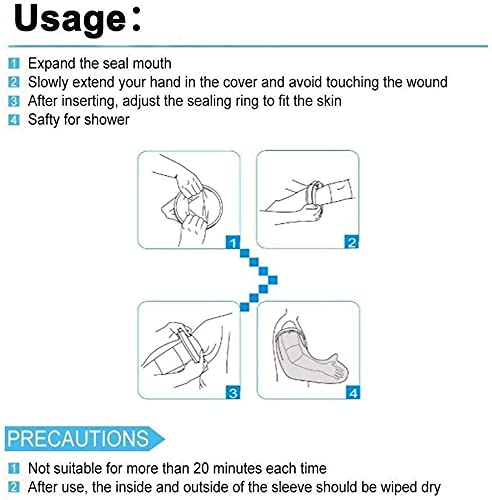 Usage:

1 Expand the seal mouth
2 Slowly extend your hand in the cover and avoid touching the wound
3 After inserting, adjust the sealing ring to fit the skin
4 Safty for shower

1

2

3

4

PRECAUTIONS

1 Not suitable for more than 20 minutes each time
2 After use, the inside and outside of the sleeve should be wiped dry