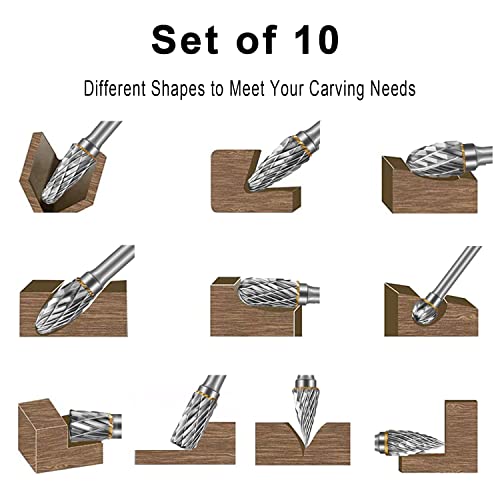 Set of 10

Different Shapes to Meet Your Carving Needs