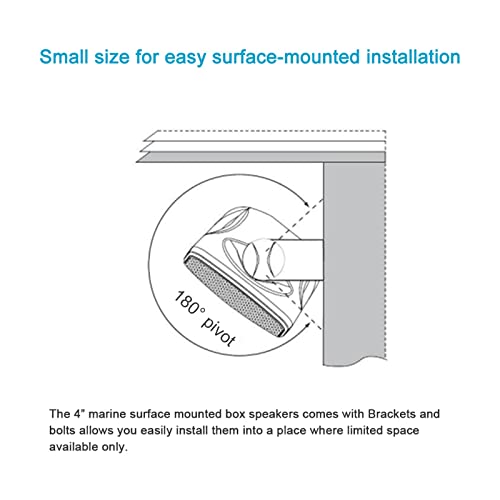 Small size for easy surface-mounted installation

180° pivot

The 4" marine surface mounted box speakers comes with Brackets and bolts allows you easily install them into a place where limited space available only.