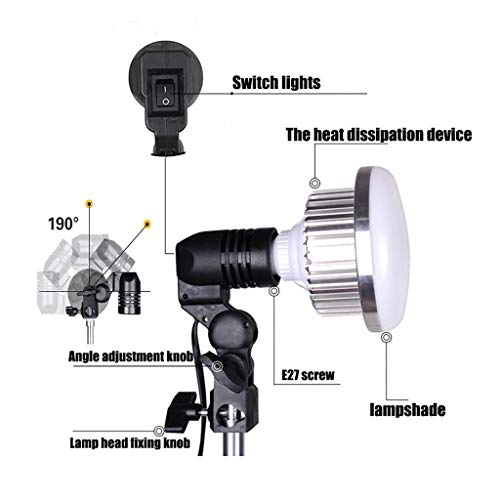 Switch lights

The heat dissipation device

190°

Angle adjustment knob

E27 screw

lampshade

Lamp head fixing knob