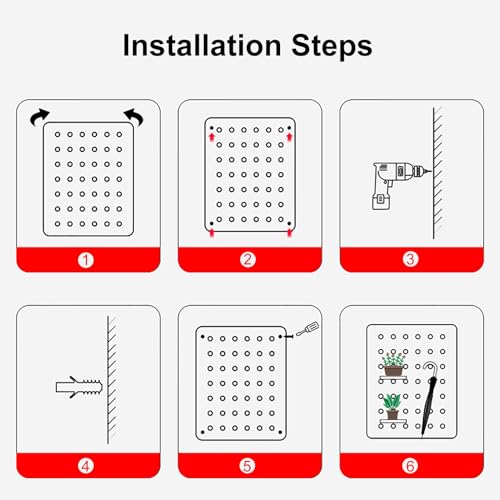 Installation Steps

1

2

3

4

5

6