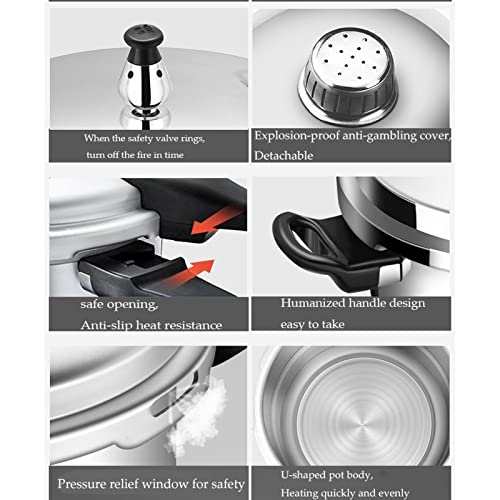 When the safety valve rings,
turn off the fire in time

Explosion-proof anti-gambling cover,
Detachable

safe opening,
Anti-slip heat resistance

Humanized handle design
easy to take

Pressure relief window for safety

U-shaped pot body,
Heating quickly and evenly