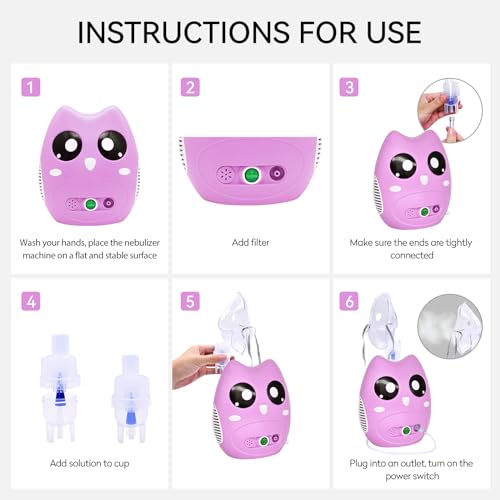 INSTRUCTIONS FOR USE

1

Wash your hands, place the nebulizer machine on a flat and stable surface

2

Add filter

3

Make sure the ends are tightly connected

4

Add solution to cup

5

6

Plug into an outlet, turn on the power switch