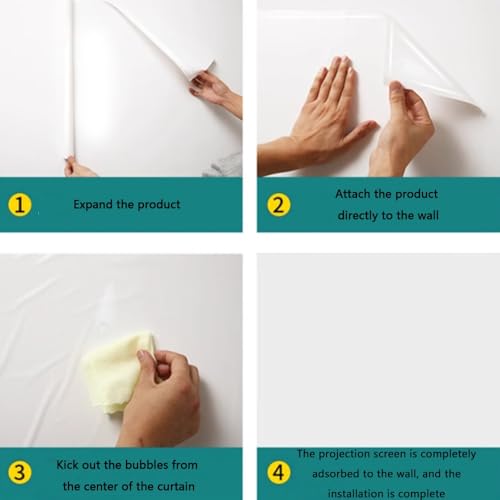 1 Expand the product

2 Attach the product directly to the wall

3 Kick out the bubbles from the center of the curtain

4 The projection screen is completely adsorbed to the wall, and the installation is complete