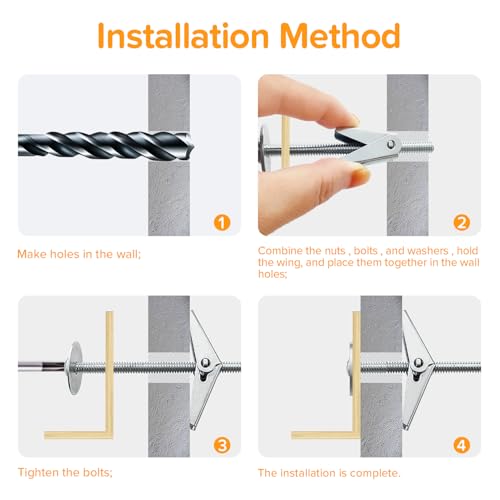 Installation Method

1

Make holes in the wall;

2

Combine the nuts , bolts , and washers , hold the wing, and place them together in the wall holes;

3

Tighten the bolts;

4

The installation is complete.