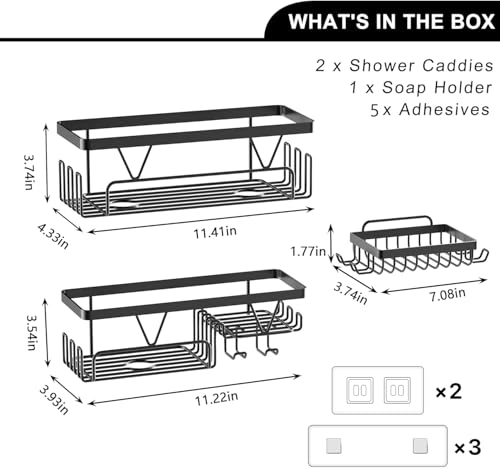 WHAT'S IN THE BOX

2 x Shower Caddies
1 x Soap Holder
5 x Adhesives

3.74in
4.33in
11.41in

1.77in
3.74in
7.08in

3.54in
3.93in
11.22in

×2

×3