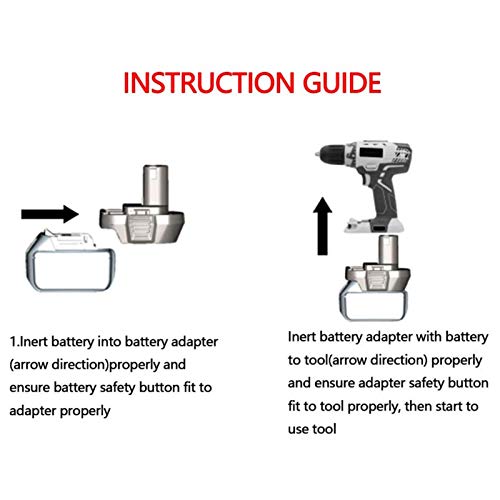 INSTRUCTION GUIDE

1.Inert battery into battery adapter (arrow direction)properly and ensure battery safety button fit to adapter properly

Inert battery adapter with battery to tool(arrow direction) properly and ensure adapter safety button fit to tool properly, then start to use tool