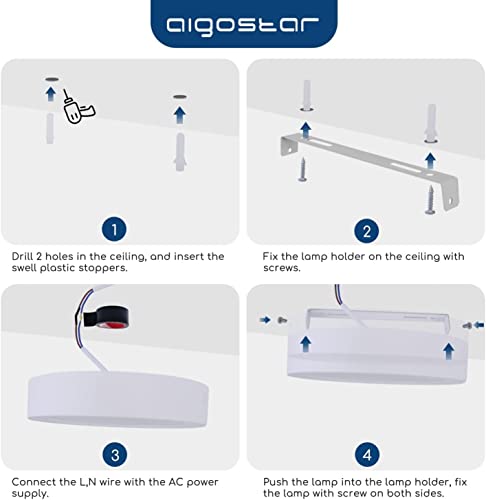 aigostar

1

Drill 2 holes in the ceiling, and insert the swell plastic stoppers.

2

Fix the lamp holder on the ceiling with screws.

3

Connect the L,N wire with the AC power supply.

4

Push the lamp into the lamp holder, fix the lamp with screw on both sides.