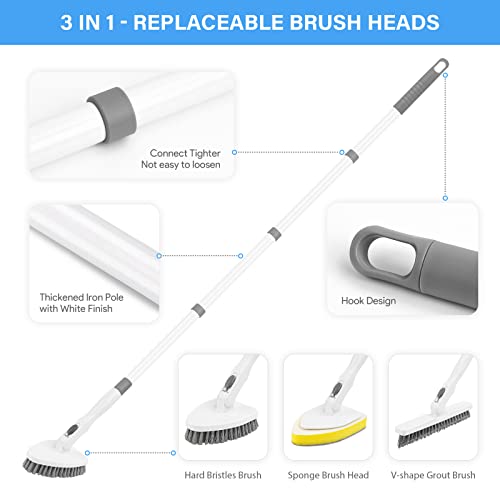 3 IN 1 - REPLACEABLE BRUSH HEADS

Connect Tighter
Not easy to loosen

Thickened Iron Pole
with White Finish

Hook Design

Hard Bristles Brush

Sponge Brush Head

V-shape Grout Brush