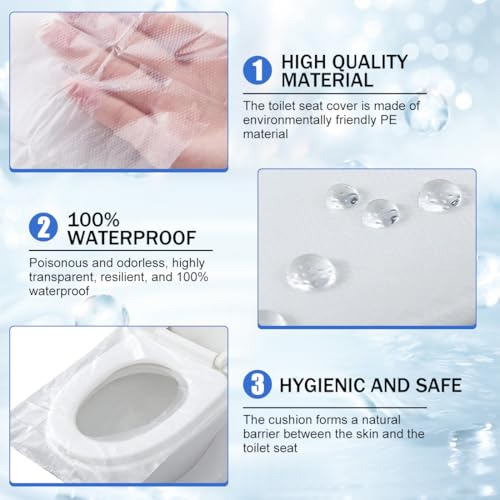 1 HIGH QUALITY MATERIAL

The toilet seat cover is made of environmentally friendly PE material

2 100% WATERPROOF

Poisonous and odorless, highly transparent, resilient, and 100% waterproof

3 HYGIENIC AND SAFE

The cushion forms a natural barrier between the skin and the toilet seat