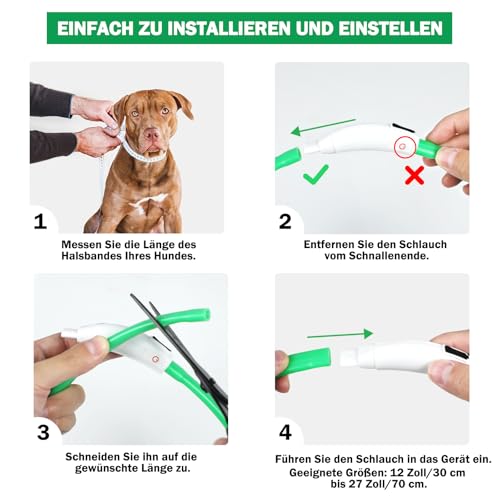 EINFACH ZU INSTALLIEREN UND EINSTELLEN

1

Messen Sie die Länge des Halsbandes Ihres Hundes.

2

Entfernen Sie den Schlauch vom Schnallenende.

3

Schneiden Sie ihn auf die gewünschte Länge zu.

4

Führen Sie den Schlauch in das Gerät ein.
Geeignete Größen: 12 Zoll/30 cm bis 27 Zoll/70 cm.