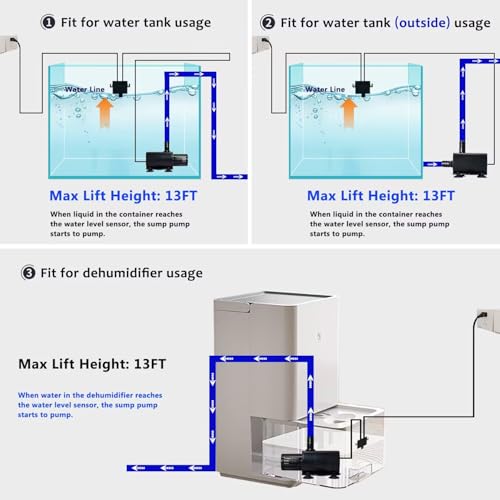 ❶ Fit for water tank usage

Water Line

Max Lift Height: 13FT

When liquid in the container reaches the water level sensor, the sump pump starts to pump.

❷ Fit for water tank (outside) usage

Water Line

Max Lift Height: 13FT

When liquid in the container reaches the water level sensor, the sump pump starts to pump.

❸ Fit for dehumidifier usage

Max Lift Height: 13FT

When water in the dehumidifier reaches the water level sensor, the sump pump starts to pump.