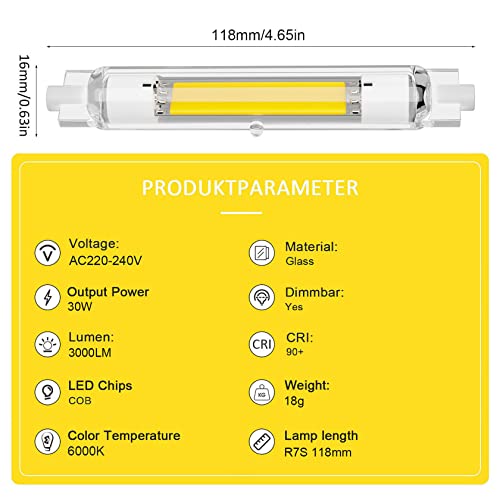 118mm/4.65in

16mm/0.63in

PRODUKTPARAMETER

Voltage:
AC220-240V

Output Power
30W

Lumen:
3000LM

LED Chips
COB

Color Temperature
6000K

Material:
Glass

Dimmbar:
Yes

CRI
CRI:
90+

KG
Weight:
18g

Lamp length
R7S 118mm