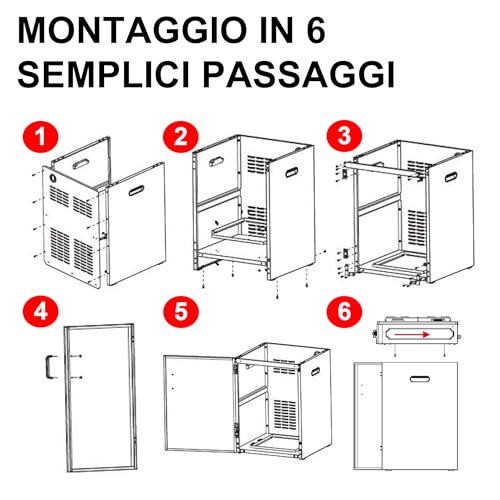 MONTAGGIO IN 6 SEMPLICI PASSAGGI

1

2

3

4

5

6