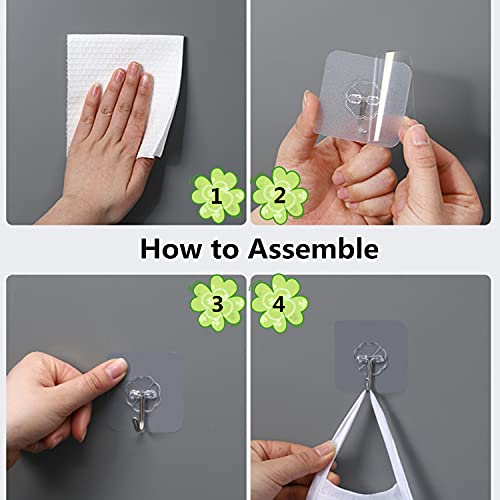 1
2
How to Assemble
3
4