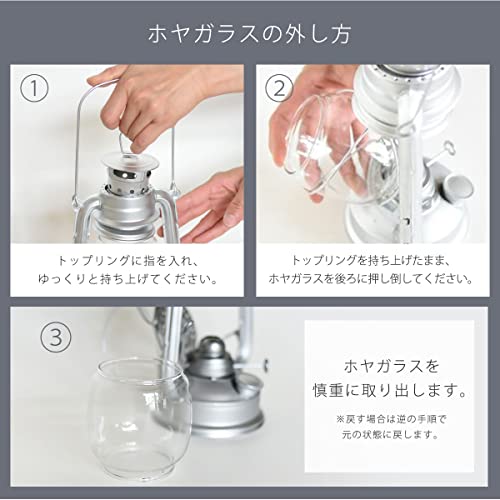 ホヤガラスの外し方

①

トップリングに指を入れ、ゆっくりと持ち上げてください。

②

トップリングを持ち上げたまま、ホヤガラスを後ろに押し倒してください。

③

ホヤガラスを慎重に取り出します。

※戻す場合は逆の手順で元の状態に戻します。