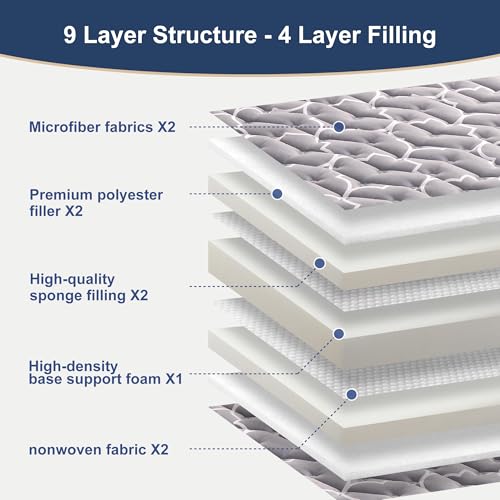 9 Layer Structure - 4 Layer Filling

Microfiber fabrics X2

Premium polyester filler X2

High-quality sponge filling X2

High-density base support foam X1

nonwoven fabric X2