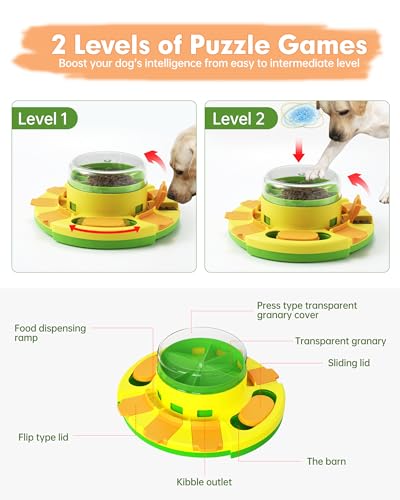 2 Levels of Puzzle Games
Boost your dog's intelligence from easy to intermediate level

Level 1

Level 2

Press type transparent granary cover

Food dispensing ramp

Transparent granary

Sliding lid

Flip type lid

The barn

Kibble outlet