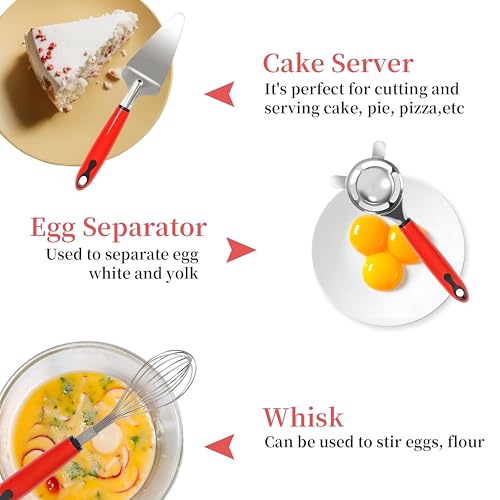 Cake Server
It's perfect for cutting and serving cake, pie, pizza,etc

Egg Separator
Used to separate egg white and yolk

Whisk
Can be used to stir eggs, flour