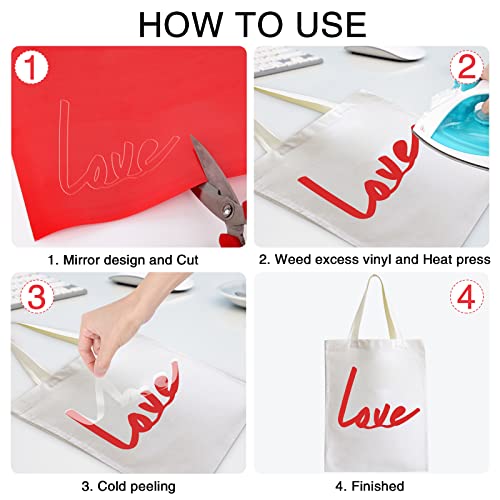 HOW TO USE

1

Love

1. Mirror design and Cut

2

Love

2. Weed excess vinyl and Heat press

3

Love

3. Cold peeling

4

Love

4. Finished