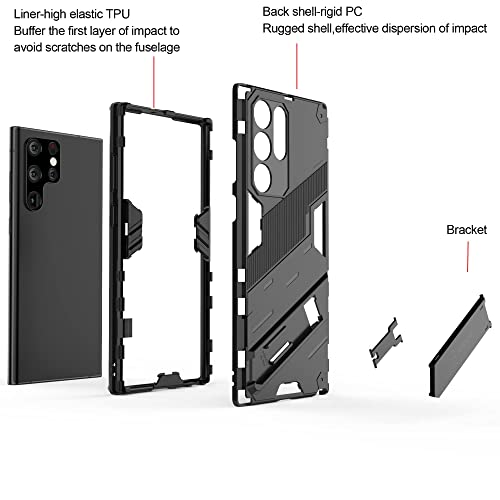 Liner-high elastic TPU
Buffer the first layer of impact to avoid scratches on the fuselage

Back shell-rigid PC
Rugged shell,effective dispersion of impact

Bracket