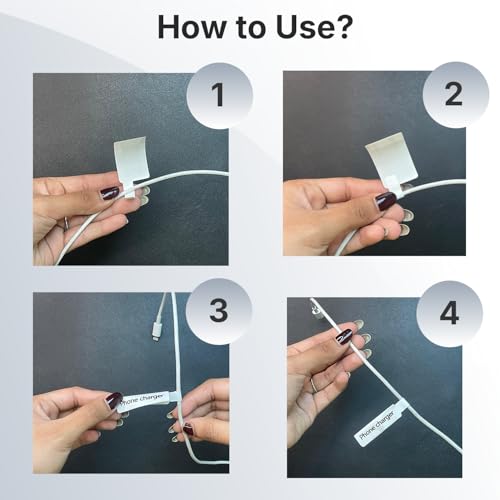 How to Use?

1

2

3

Phone charger

4

Phone charger