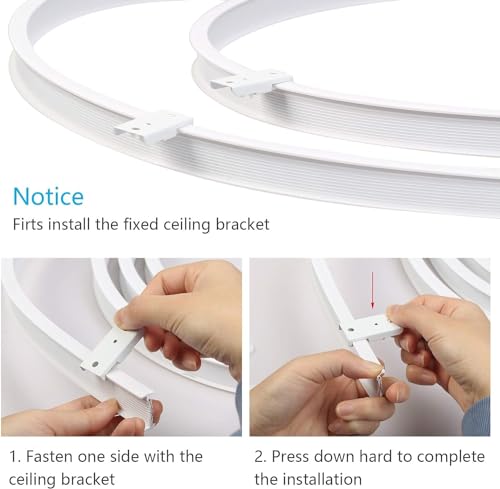 Notice

Firts install the fixed ceiling bracket

1. Fasten one side with the ceiling bracket

2. Press down hard to complete the installation