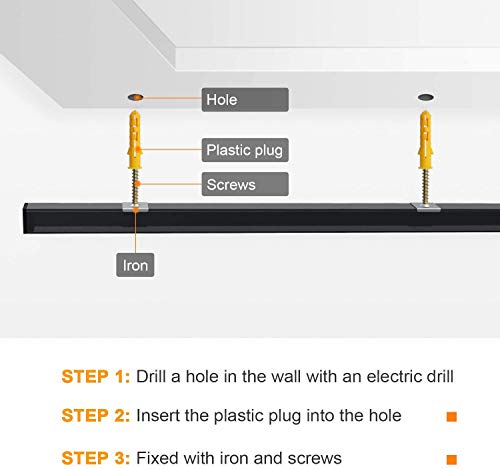 Hole

Plastic plug

Screws

Iron

STEP 1: Drill a hole in the wall with an electric drill

STEP 2: Insert the plastic plug into the hole

STEP 3: Fixed with iron and screws