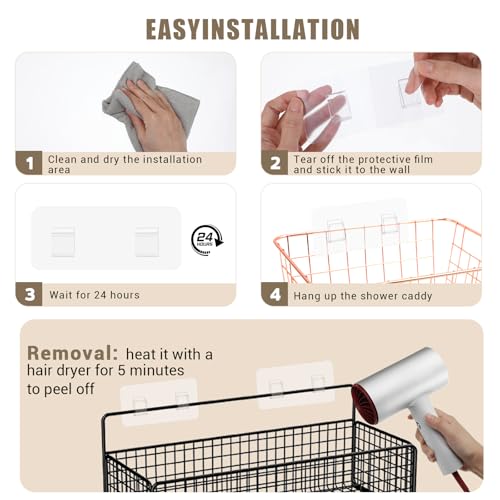 EASYINSTALLATION

1 Clean and dry the installation area

2 Tear off the protective film and stick it to the wall

24 HOURS

3 Wait for 24 hours

4 Hang up the shower caddy

Removal: heat it with a hair dryer for 5 minutes to peel off