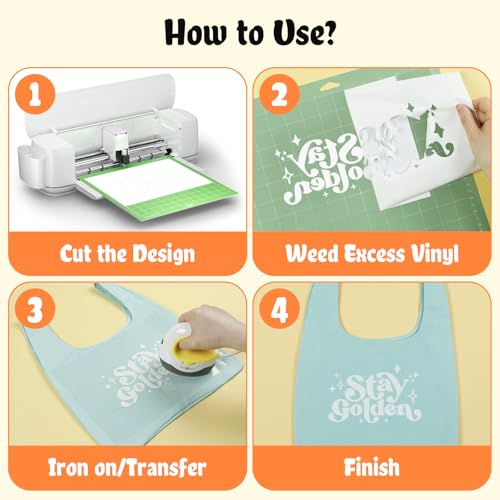 How to Use?

1

Cut the Design

2

Stay Golden

Weed Excess Vinyl

3

Stay Golden

Iron on/Transfer

4

Stay Golden

Finish