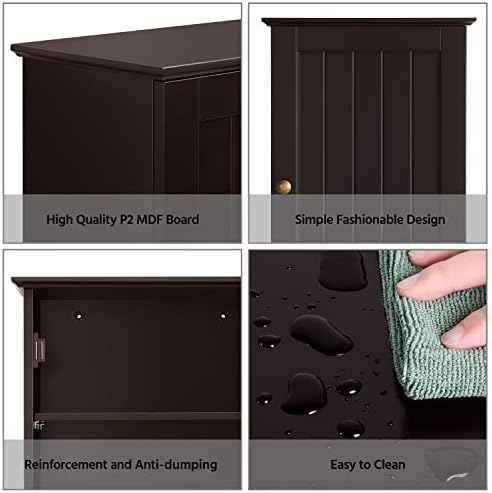 High Quality P2 MDF Board

Simple Fashionable Design

Reinforcement and Anti-dumping

Easy to Clean