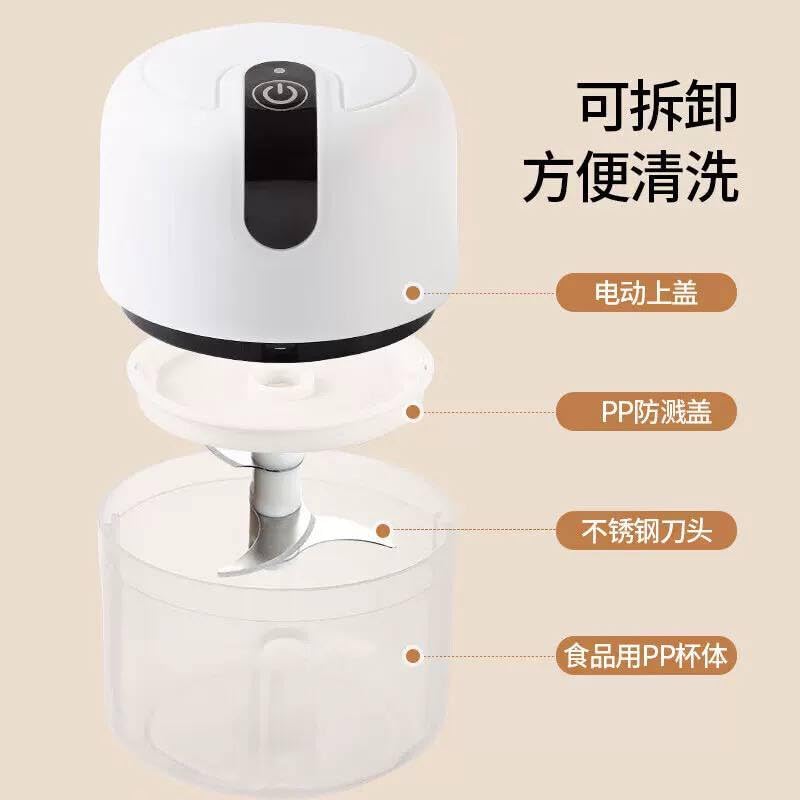 可拆卸
方便清洗

电动上盖

PP防溅盖

不锈钢刀头

食品用PP杯体