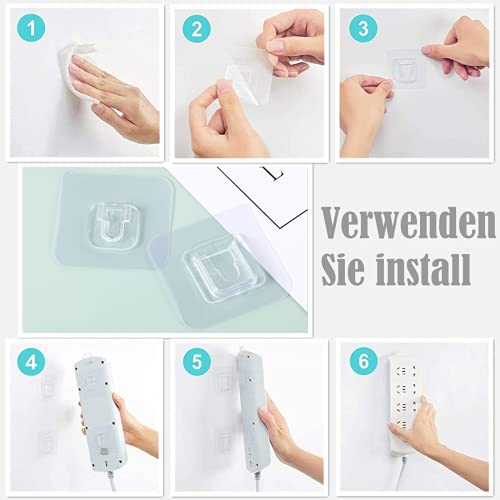 1

2

3

Verwenden Sie install

4

5

6