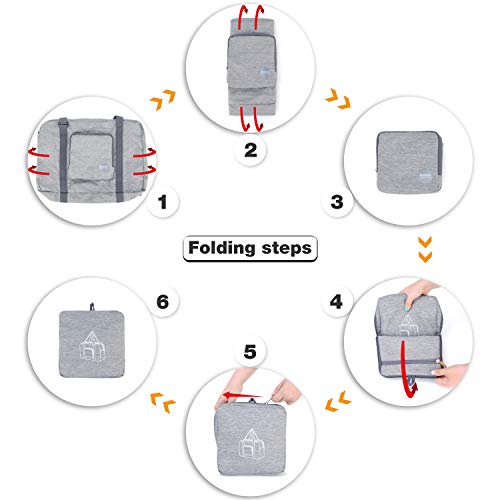 2

1

3

Folding steps

6

4

5