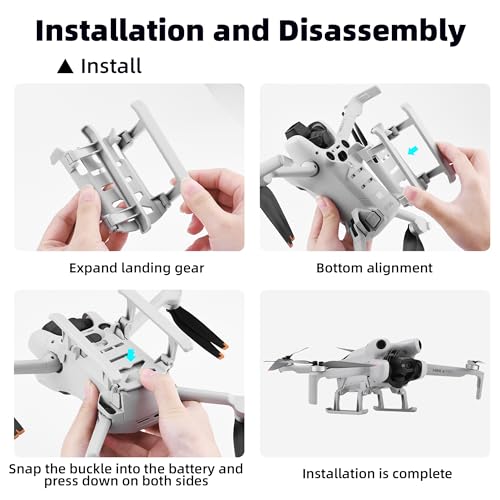 Installation and Disassembly

▲ Install

Expand landing gear

Bottom alignment

Snap the buckle into the battery and press down on both sides

Installation is complete