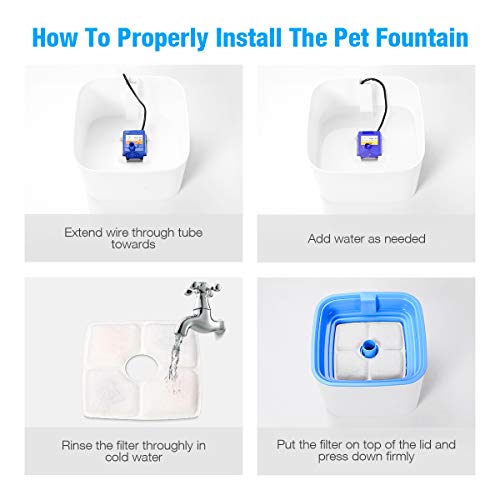 How To Properly Install The Pet Fountain

Extend wire through tube towards

Add water as needed

Rinse the filter throughly in cold water

Put the filter on top of the lid and press down firmly