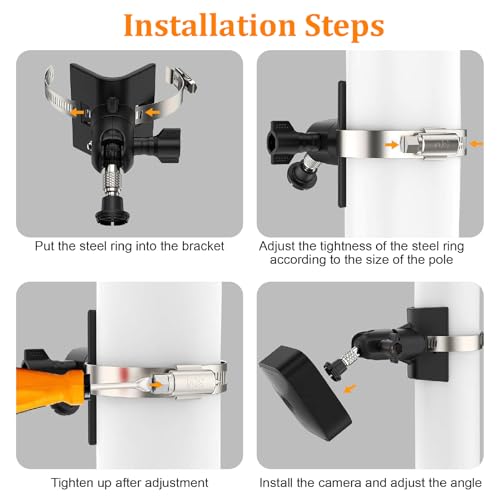 Installation Steps

Put the steel ring into the bracket

Adjust the tightness of the steel ring according to the size of the pole

Tighten up after adjustment

Install the camera and adjust the angle