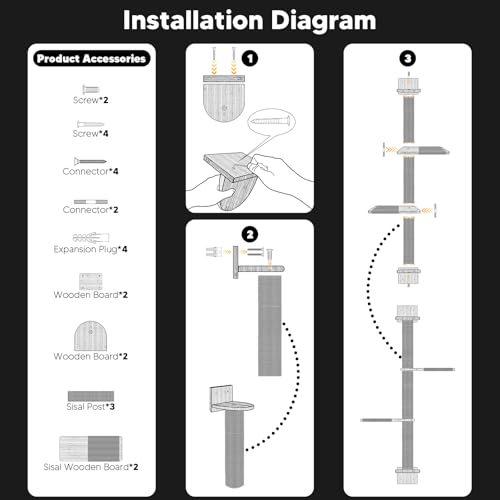 Installation Diagram

Product Accessories

Screw*2

Screw*4

Connector*4

Connector*2

Expansion Plug*4

Wooden Board*2

Wooden Board*2

Sisal Post*3

Sisal Wooden Board*2

1

2

3