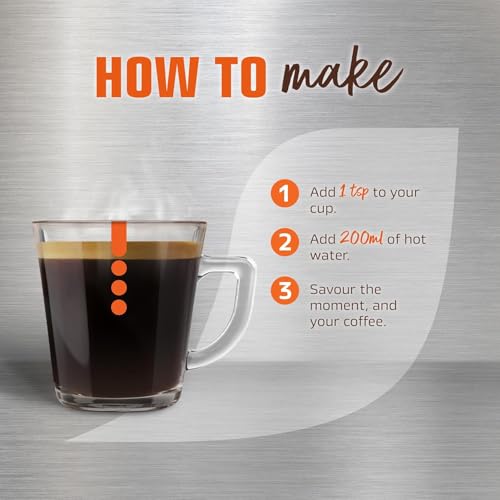 HOW TO make

1 Add 1 tsp to your cup.

2 Add 200ml of hot water.

3 Savour the moment, and your coffee.