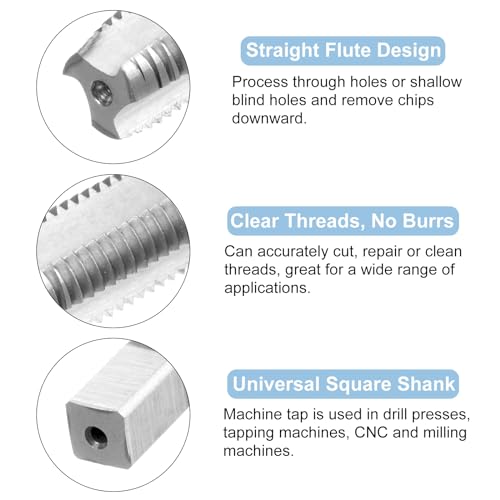 Straight Flute Design

Process through holes or shallow blind holes and remove chips downward.

Clear Threads, No Burrs

Can accurately cut, repair or clean threads, great for a wide range of applications.

Universal Square Shank

Machine tap is used in drill presses, tapping machines, CNC and milling machines.