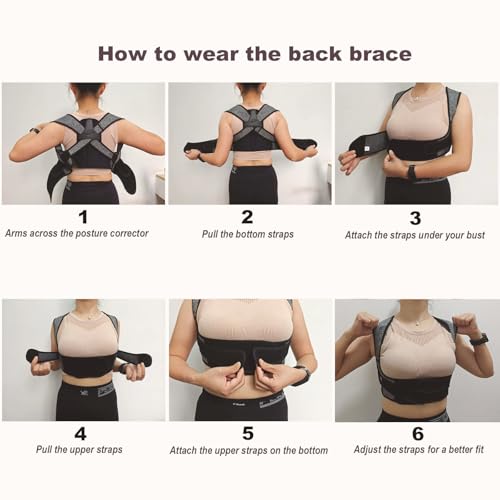 How to wear the back brace

1
Arms across the posture corrector

2
Pull the bottom straps

3
Attach the straps under your bust

4
Pull the upper straps

5
Attach the upper straps on the bottom

6
Adjust the straps for a better fit