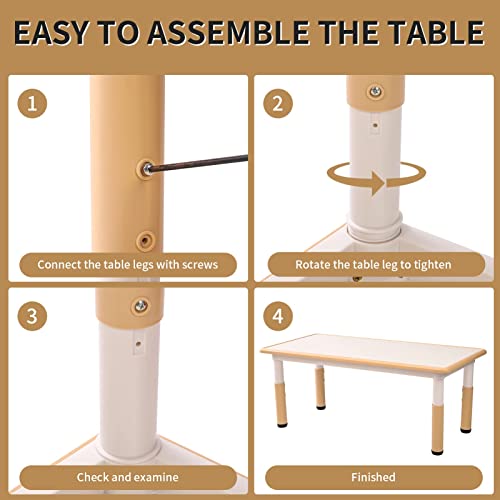 EASY TO ASSEMBLE THE TABLE

1

Connect the table legs with screws

2

Rotate the table leg to tighten

3

Check and examine

4

Finished